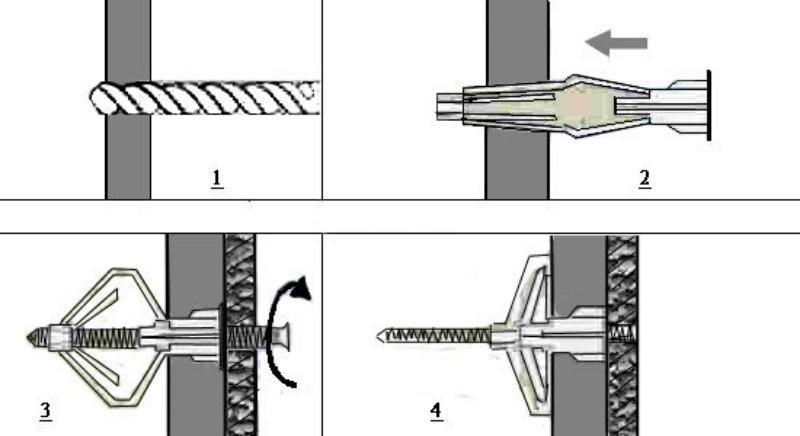 1

2

3

4