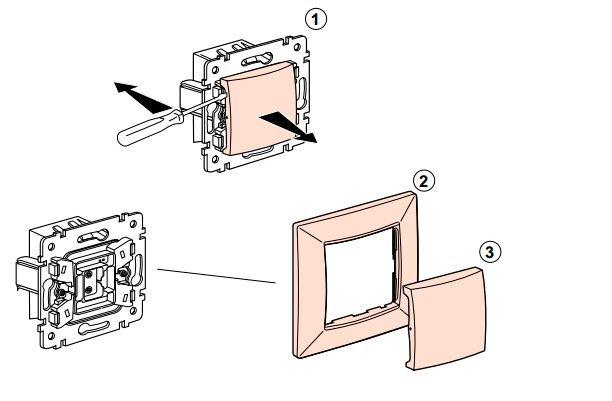 1

2

3