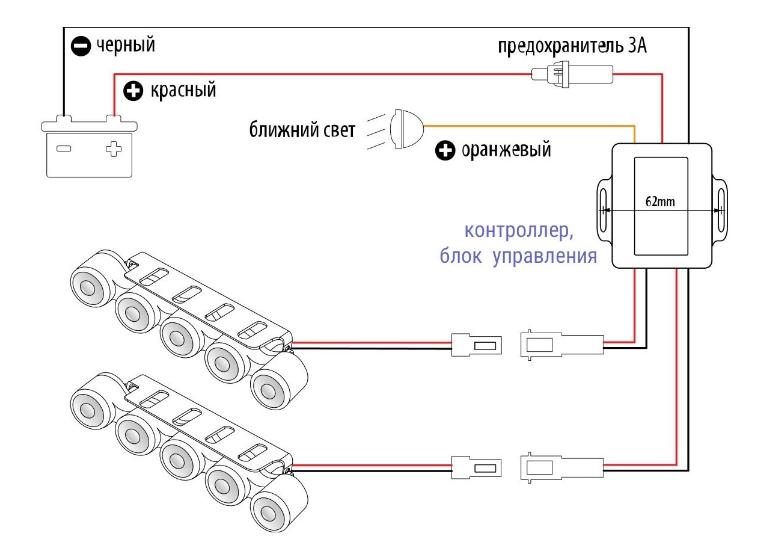 черный

предохранитель 3А

красный

ближний свет

оранжевый

62mm

контроллер, блок управления