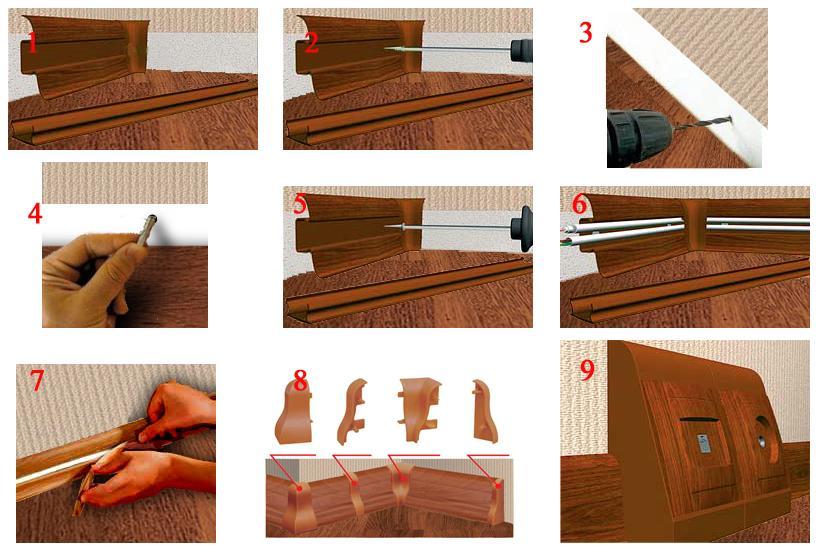 1

2

3

4

5

6

7

8

9