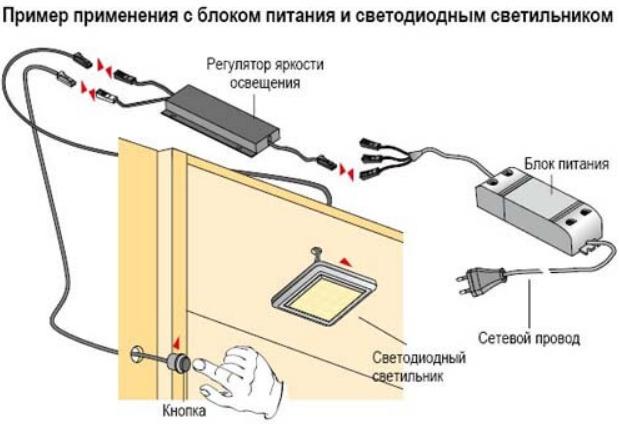 Пример применения с блоком питания и светодиодным светильником

Регулятор яркости освещения

Блок питания

Сетевой провод

Светодиодный светильник

Кнопка