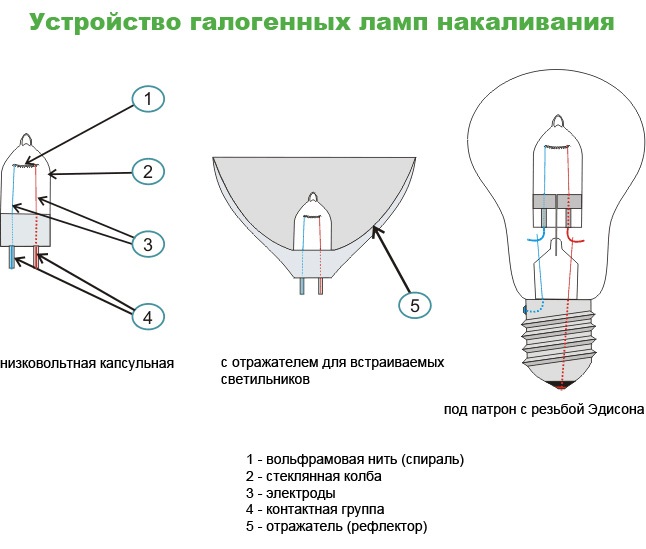 Устройство галогенных ламп накаливания

1

2

3

4

5

низковольтная капсульная

с отражателем для встраиваемых светильников

под патрон с резьбой Эдисона

1 - вольфрамовая нить (спираль)
2 - стеклянная колба
3 - электроды
4 - контактная группа
5 - отражатель (рефлектор)